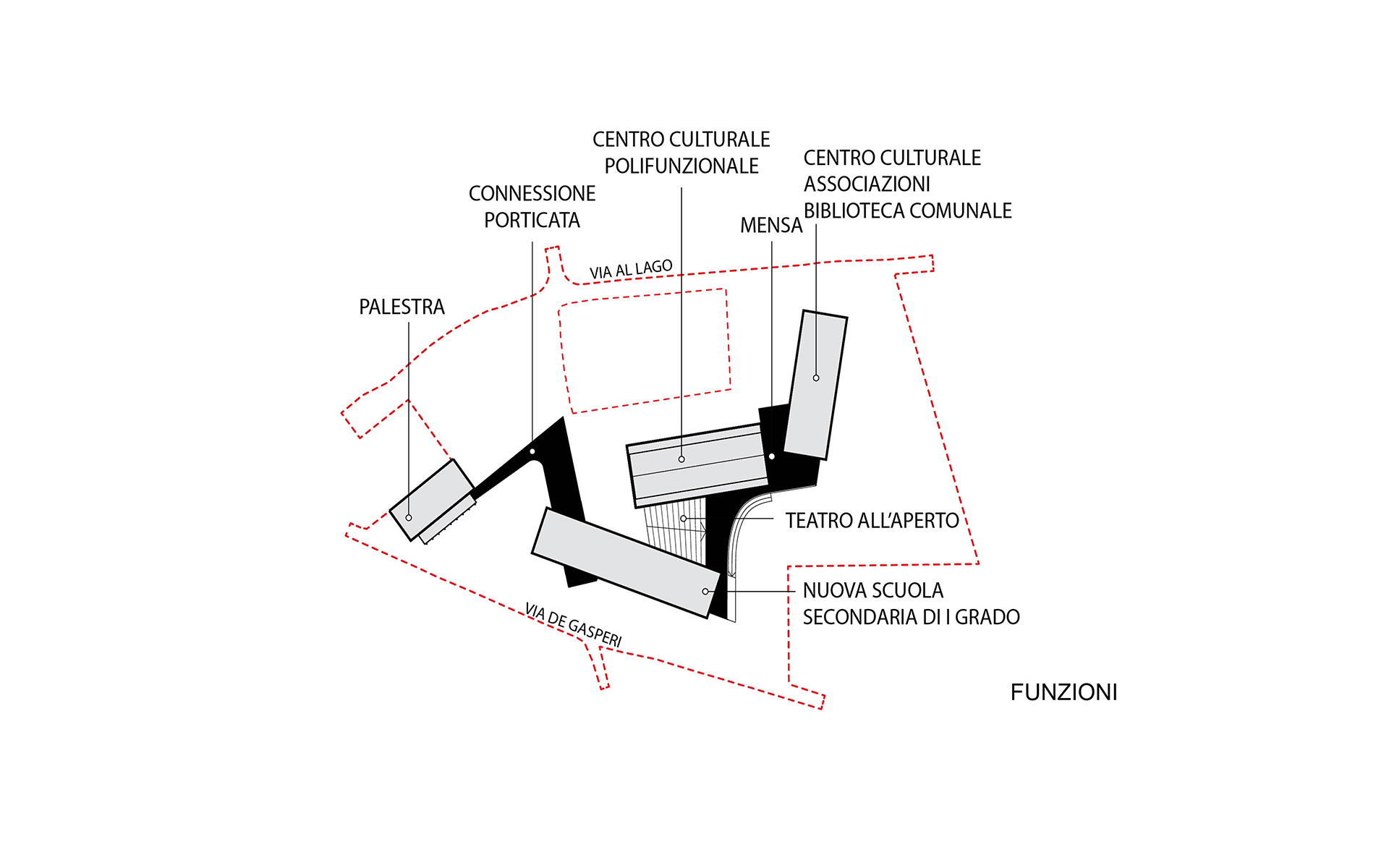 CENTRO CULTURALE
POLIFUNZIONALE

CENTRO CULTURALE
ASSOCIAZIONI
BIBLIOTECA COMUNALE

CONNESSIONE
PORTICATA

MENSA

VIA AL LAGO

PALESTRA

TEATRO ALL'APERTO

NUOVA SCUOLA
SECONDARIA DI I GRADO

VIA DE GASPERI

FUNZIONI